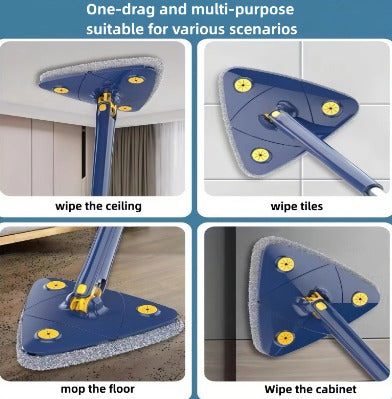 One-drag and multi-purpose
suitable for various scenarios

wipe the ceiling

wipe tiles

mop the floor

Wipe the cabinet